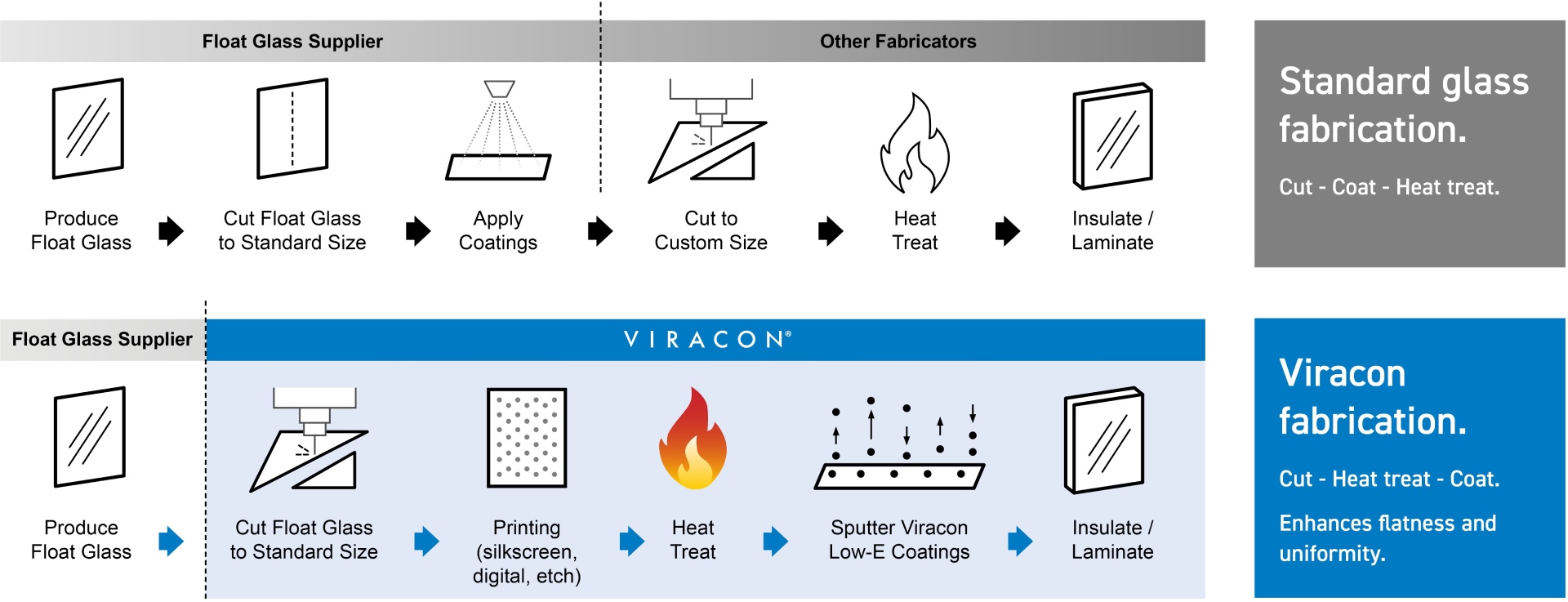 Float Glass Supplier

Other Fabricators

Produce Float Glass

Cut Float Glass to Standard Size

Apply Coatings

Cut to Custom Size

Heat Treat

Insulate / Laminate

Standard glass fabrication.

Cut - Coat - Heat treat.

Float Glass Supplier

VIRACON®

Produce Float Glass

Cut Float Glass to Standard Size

Printing (silkscreen, digital, etch)

Heat Treat

Sputter Viracon Low-E Coatings

Insulate / Laminate

Viracon fabrication.

Cut - Heat treat - Coat.

Enhances flatness and uniformity.